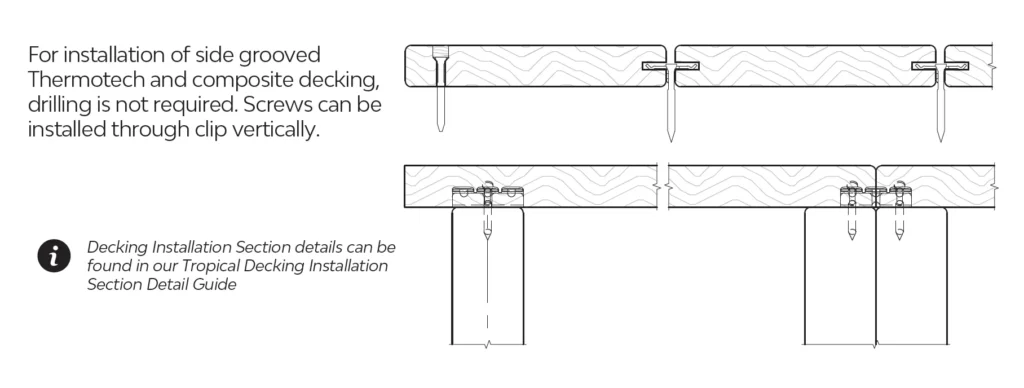 For installation of side grooved Thermotech and composite decking, drilling is not required. Screws can be installed through clip vertically.

Decking Installation Section details can be found in our Tropical Decking Installation Section Detail Guide