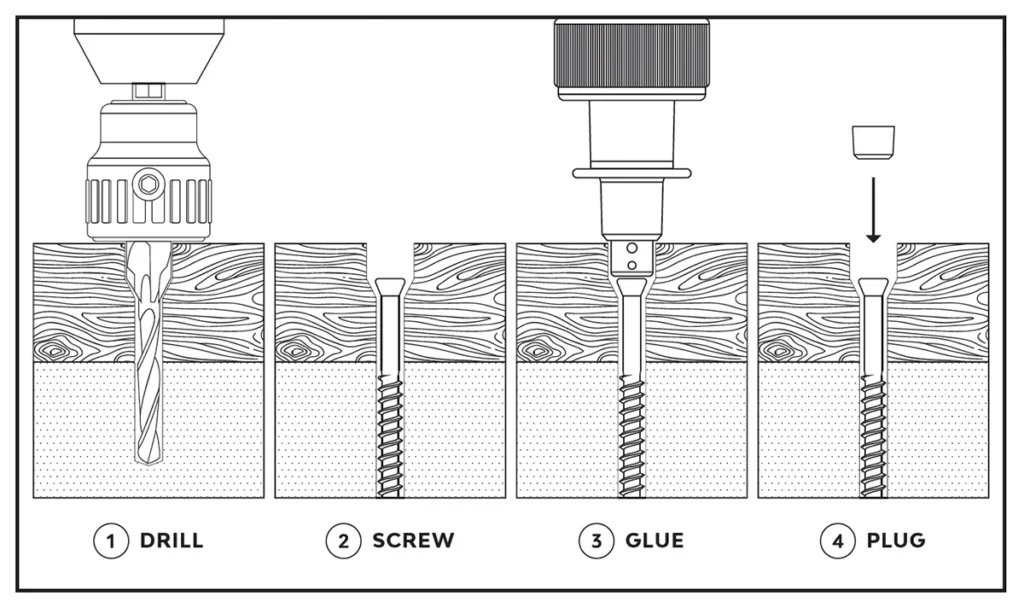 1 DRILL

2 SCREW

3 GLUE

4 PLUG